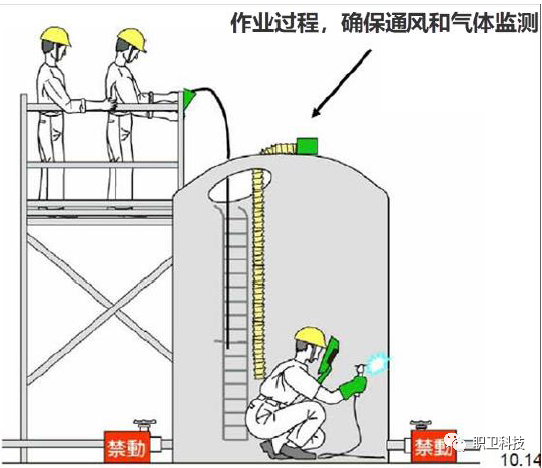 作业过程，确保通风和气体监测

禁動

禁動

职卫科技

10.14